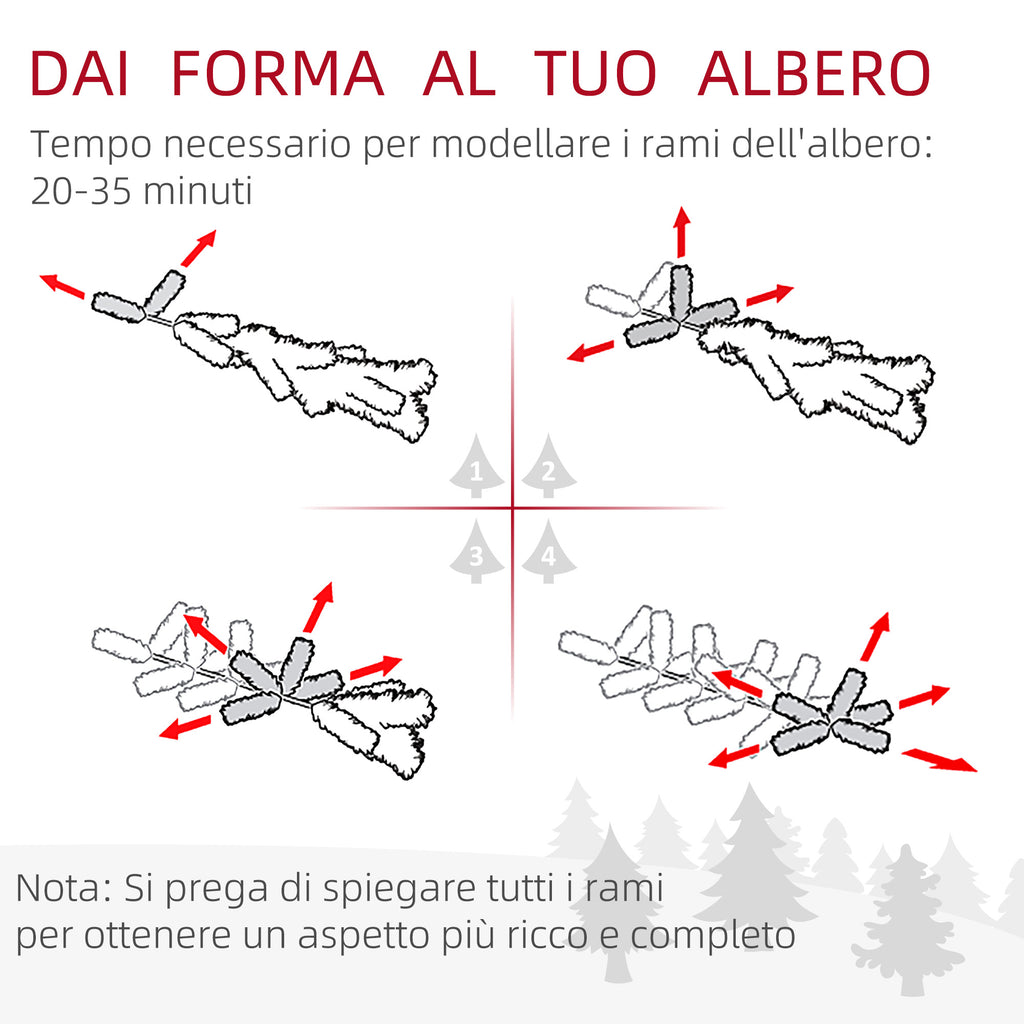 DAI FORMA AL TUO ALBERO

Tempo necessario per modellare i rami dell'albero: 20-35 minuti

1 2
3 4

Nota: Si prega di spiegare tutti i rami per ottenere un aspetto più ricco e completo