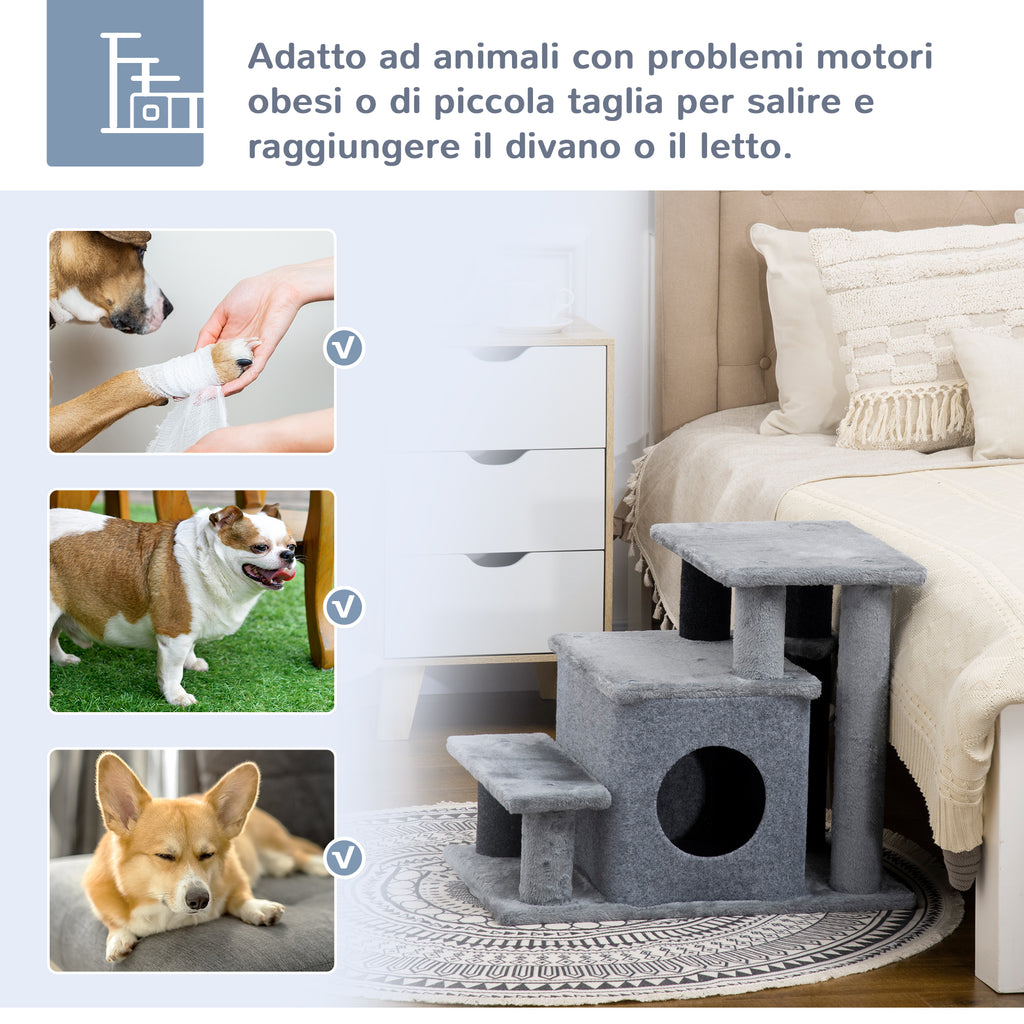 Adatto ad animali con problemi motori obesi o di piccola taglia per salire e raggiungere il divano o il letto.