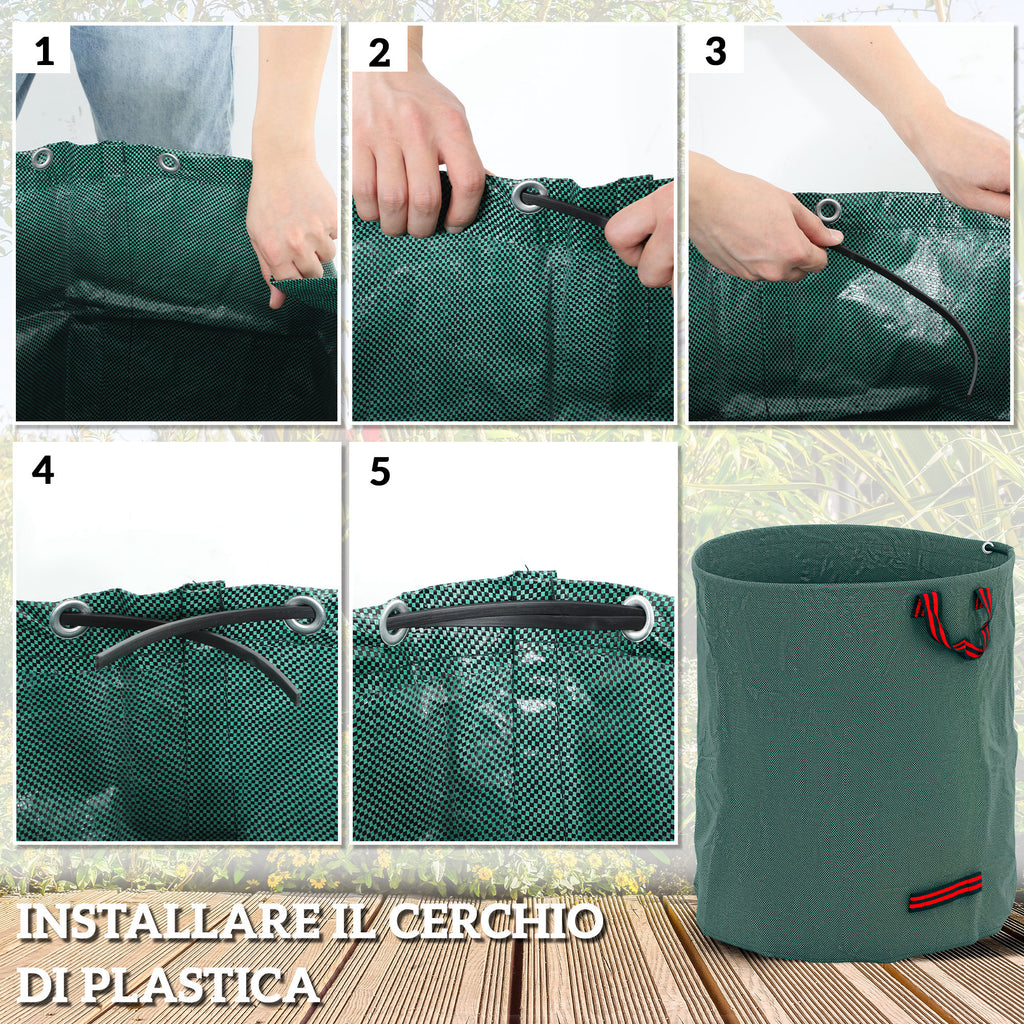 1

2

3

4

5

INSTALLARE IL CERCHIO DI PLASTICA