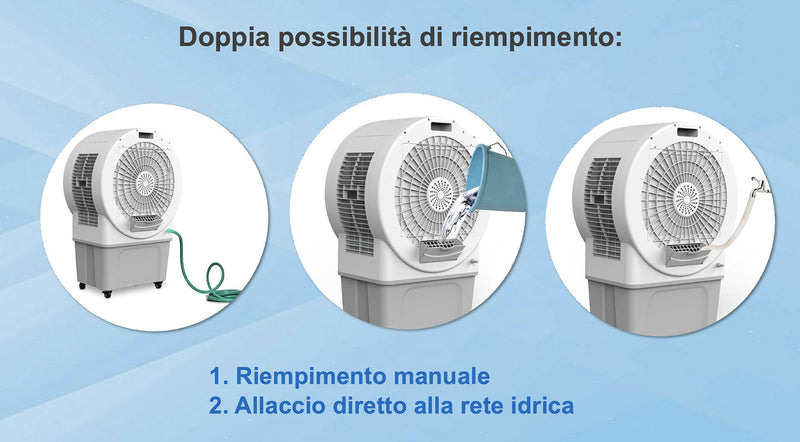 Doppia possibilità di riempimento:

1. Riempimento manuale
2. Allaccio diretto alla rete idrica