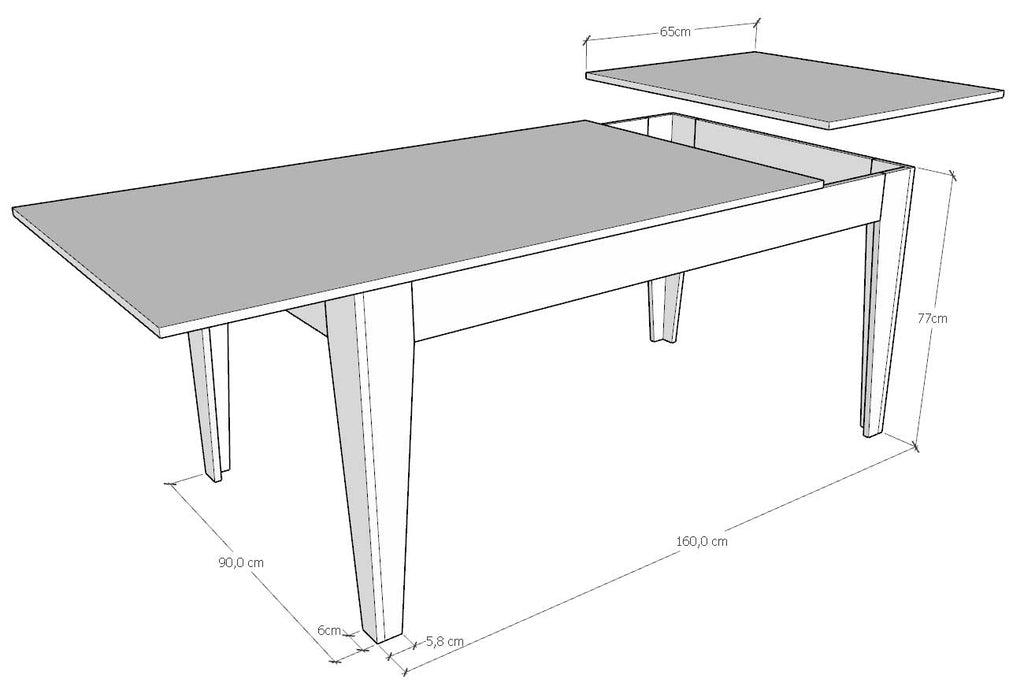 65cm

77cm

160,0 cm

90,0 cm

6cm

5,8 cm