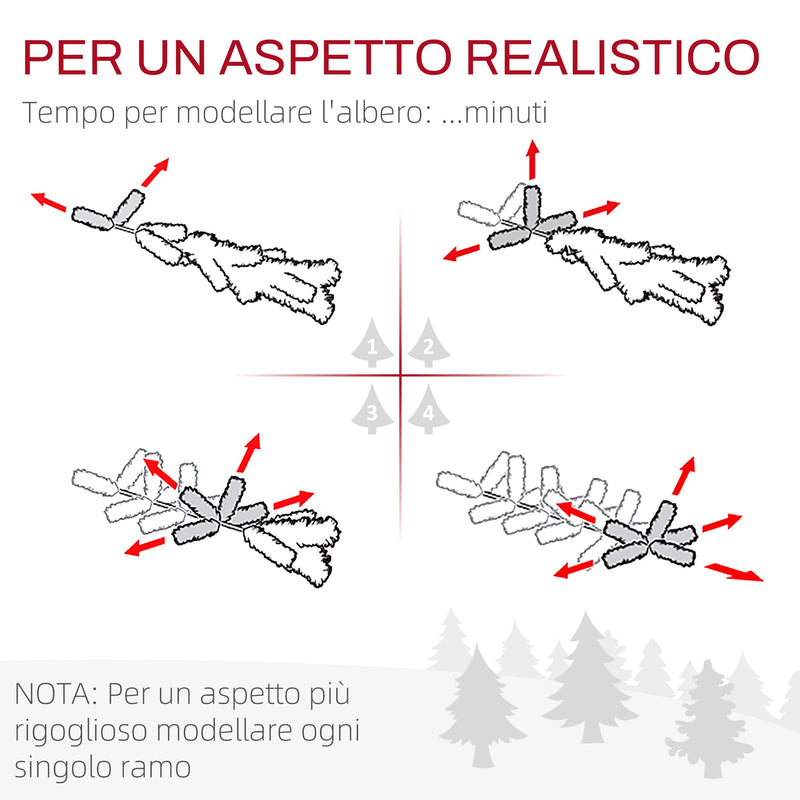 PER UN ASPETTO REALISTICO

Tempo per modellare l'albero: ...minuti

1 2

3 4

NOTA: Per un aspetto più rigoglioso modellare ogni singolo ramo