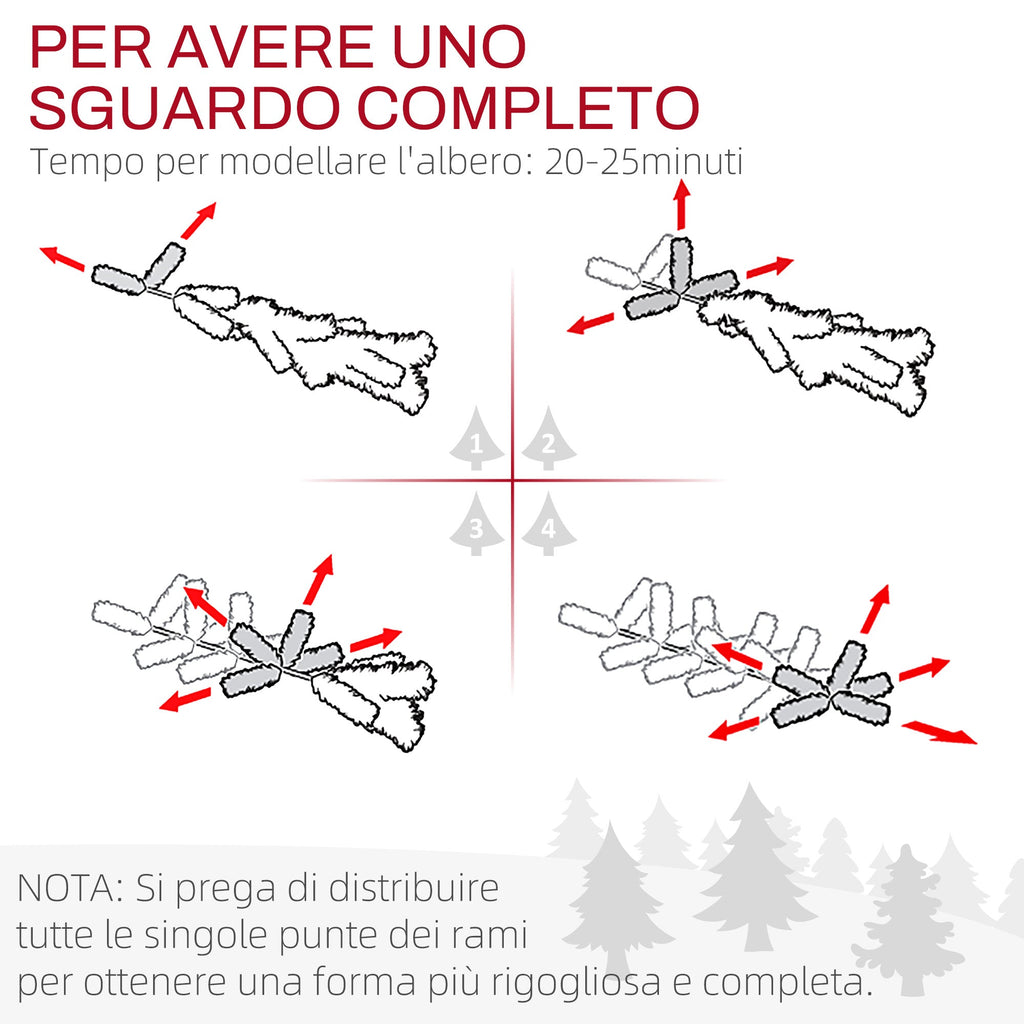 PER AVERE UNO SGUARDO COMPLETO

Tempo per modellare l'albero: 20-25minuti

1 2 3 4

NOTA: Si prega di distribuire tutte le singole punte dei rami per ottenere una forma più rigogliosa e completa.