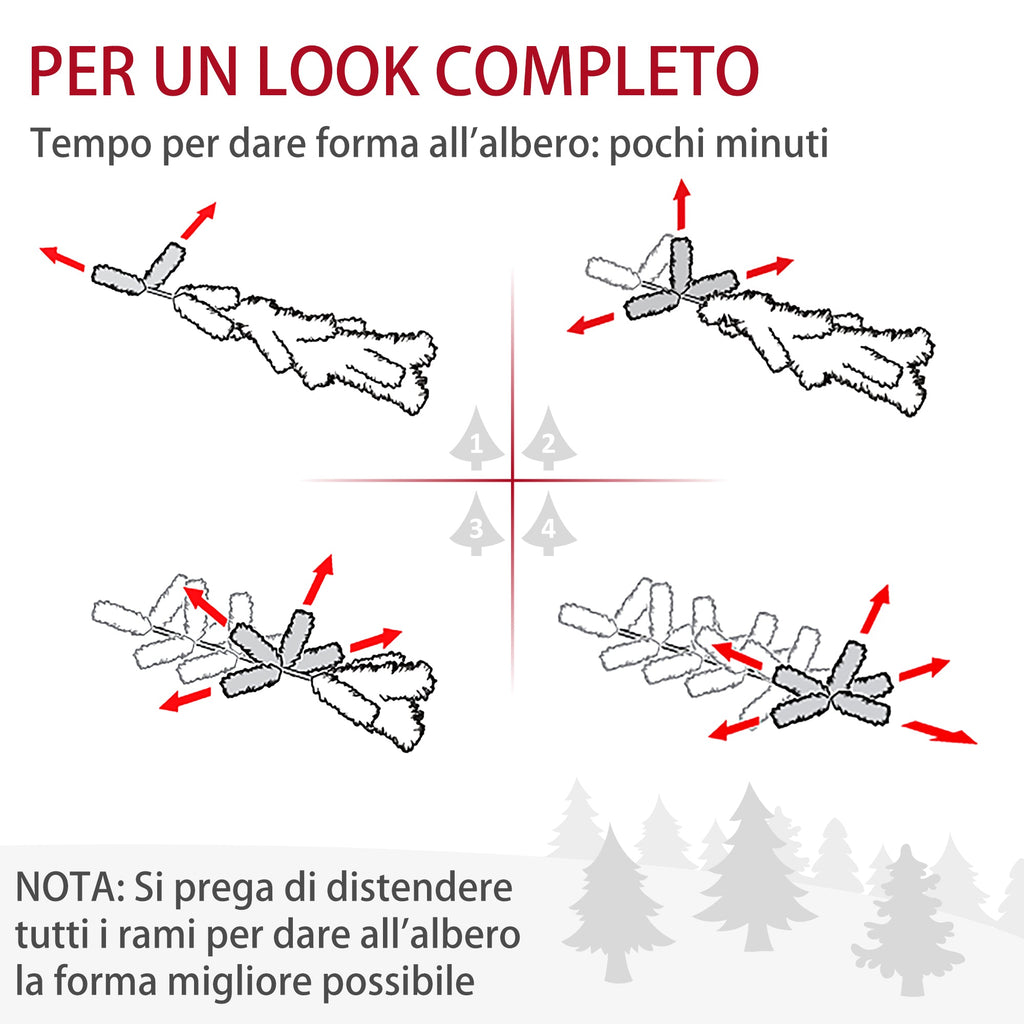 PER UN LOOK COMPLETO

Tempo per dare forma all’albero: pochi minuti

1 2

3 4

NOTA: Si prega di distendere tutti i rami per dare all’albero la forma migliore possibile