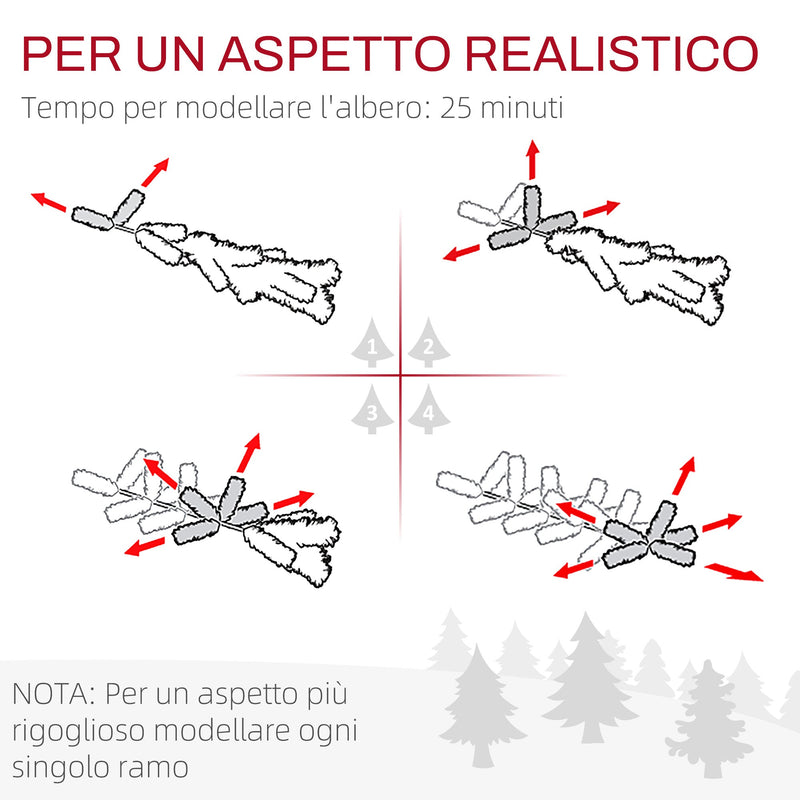 PER UN ASPETTO REALISTICO

Tempo per modellare l'albero: 25 minuti

1 2

3 4

NOTA: Per un aspetto più rigoglioso modellare ogni singolo ramo