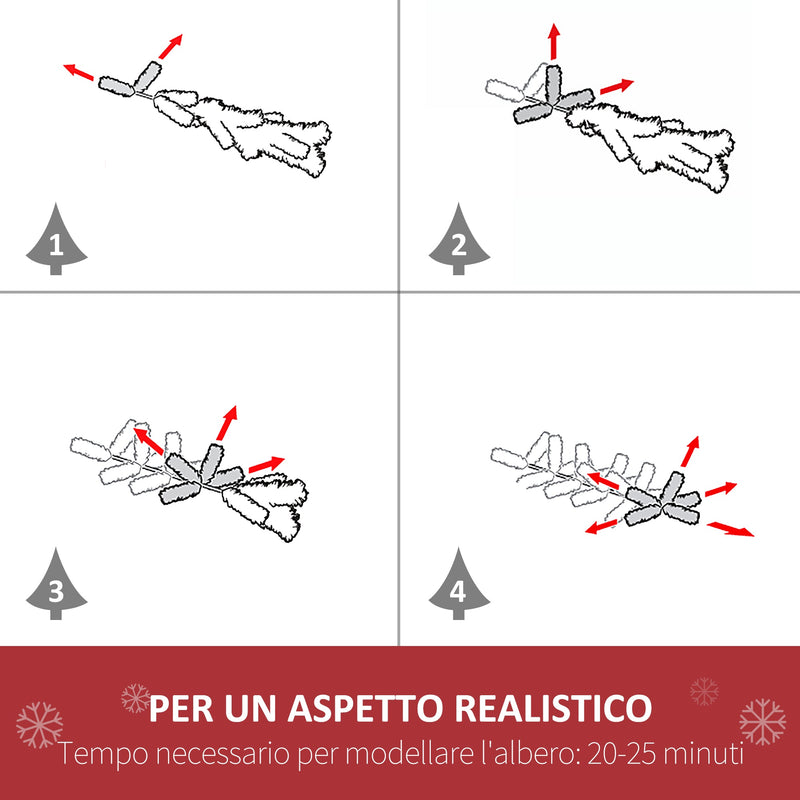 1

2

3

4

PER UN ASPETTO REALISTICO
Tempo necessario per modellare l'albero: 20-25 minuti