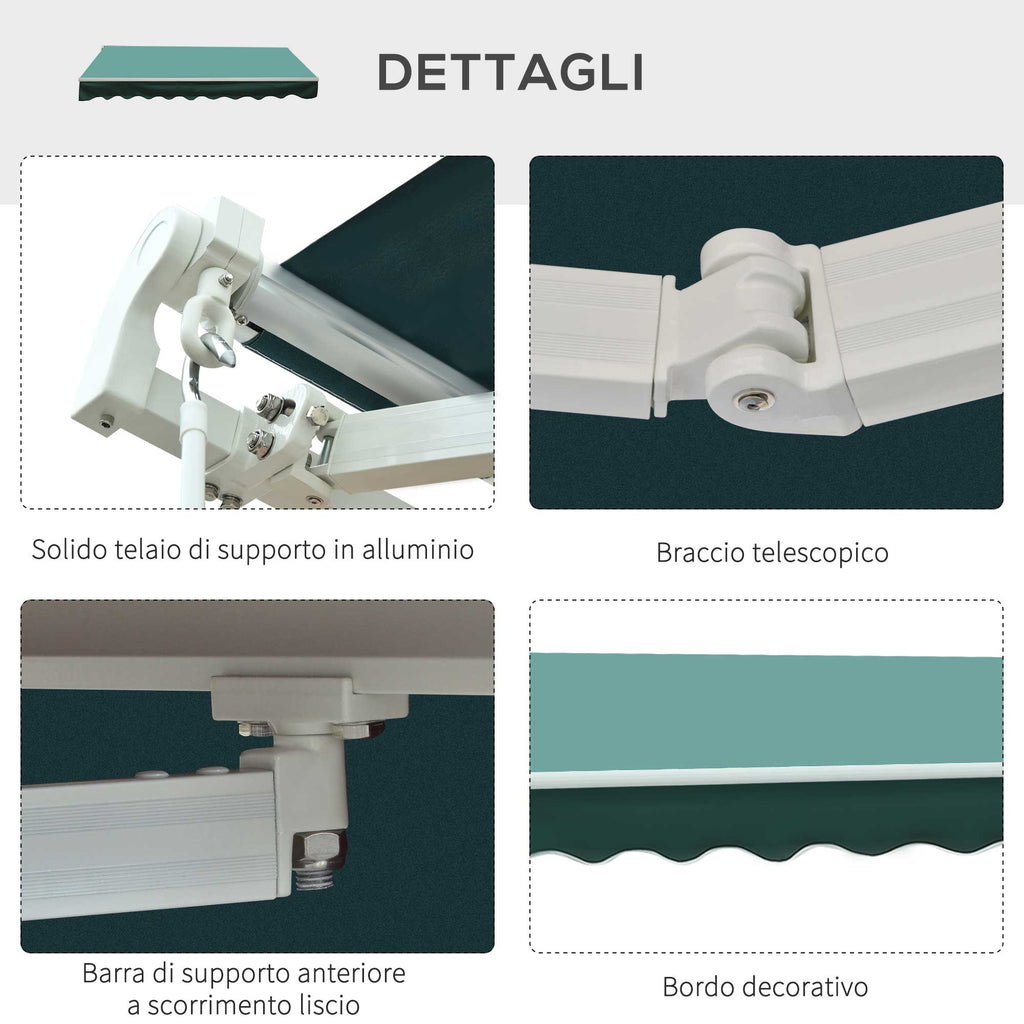 DETTAGLI

Solido telaio di supporto in alluminio

Braccio telescopico

Barra di supporto anteriore a scorrimento liscio

Bordo decorativo