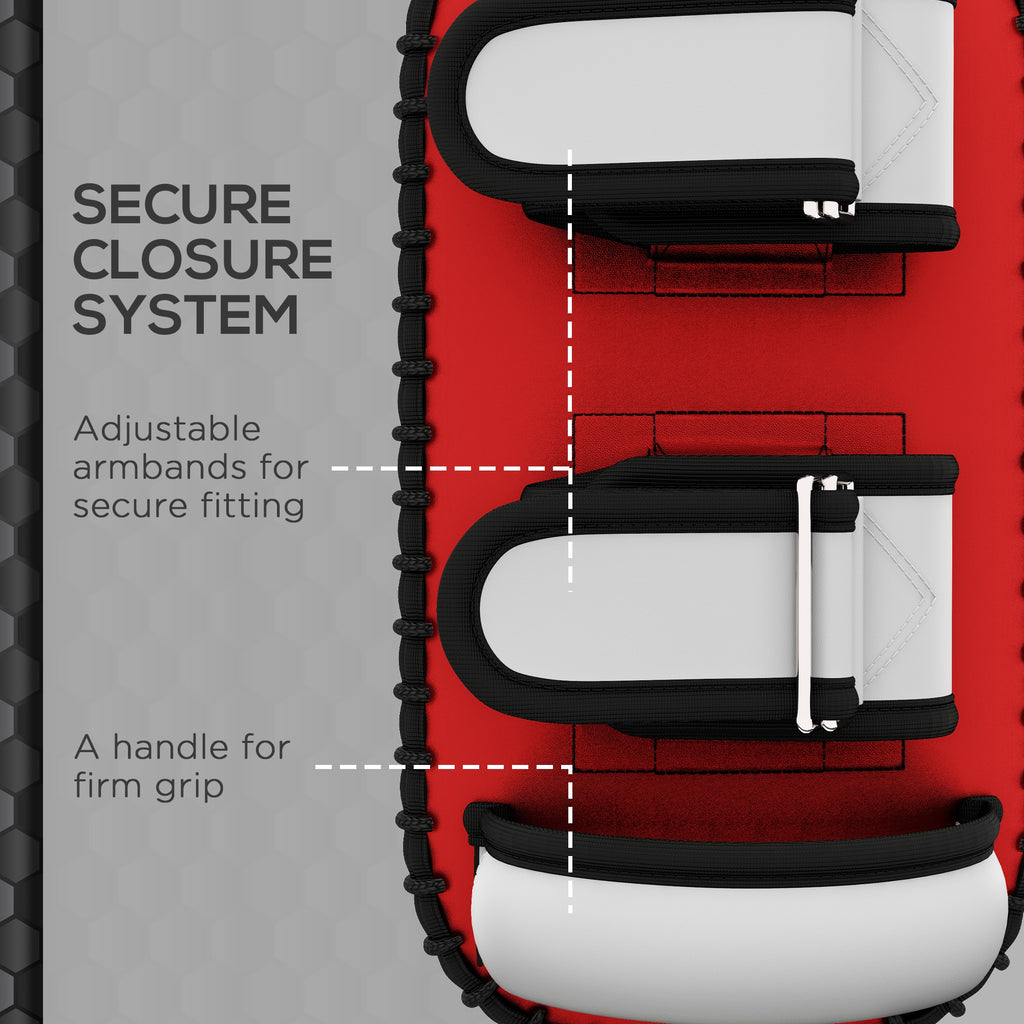 SECURE CLOSURE SYSTEM

Adjustable armbands for secure fitting

A handle for firm grip